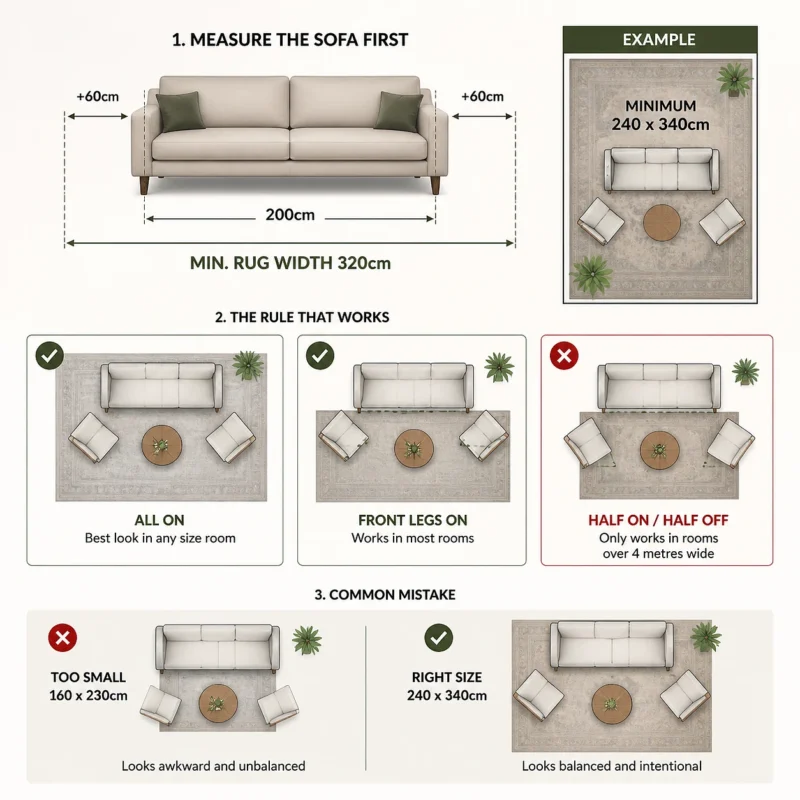 1. MEASURE THE SOFA FIRST

+60cm

+60cm

200cm

MIN. RUG WIDTH 320cm

EXAMPLE

MINIMUM
240 x 340cm

2. THE RULE THAT WORKS

ALL ON
Best look in any size room

FRONT LEGS ON
Works in most rooms

HALF ON / HALF OFF
Only works in rooms over 4 metres wide

3. COMMON MISTAKE

TOO SMALL
160 x 230cm

Looks awkward and unbalanced

RIGHT SIZE
240 x 340cm

Looks balanced and intentional